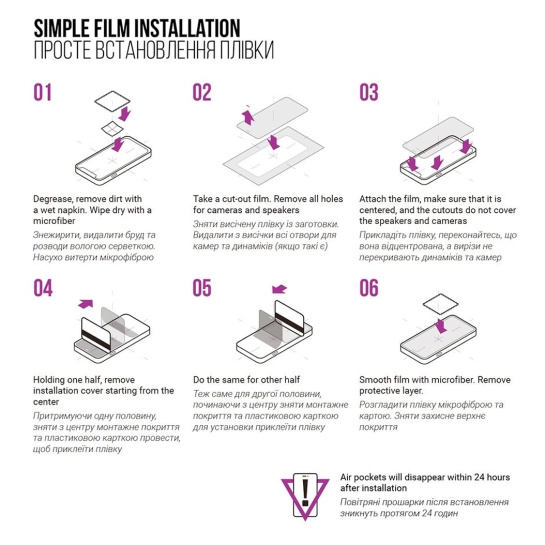 SIMPLE FILM INSTALLATION
ПРОСТЕ ВСТАНОВЛЕННЯ ПЛІВКИ

01

Degrease, remove dirt with a wet napkin. Wipe dry with a microfiber

Знежирити, видалити бруд та розводи вологою серветкою. Насухо витерти мікрофіброю

02

Take a cut-out film. Remove all holes for cameras and speakers

Зняти висічену плівку із заготовки. Видалити з висічки всі отвори для камер та динаміків (якщо такі є)

03

Attach the film, make sure that it is centered, and the cutouts do not cover the speakers and cameras

Прикладіть плівку, переконайтесь, що вона відцентрована, а вирізи не перекривають динаміків та камер

04

Holding one half, remove installation cover starting from the center

Притримуючи одну половину, зняти з центру монтажне покриття та пластиковою карткою провести, щоб приклеїти плівку

05

Do the same for other half

Теж саме для другої половини, починаючи з центру зняти монтажне покриття та пластиковою карткою для установки приклеїти плівку

06

Smooth film with microfiber. Remove protective layer.

Розгладити плівку мікрофіброю та картою. Зняти захисне верхнє покриття

Air pockets will disappear within 24 hours after installation

Повітряні прошарки після встановлення зникнуть протягом 24 годин