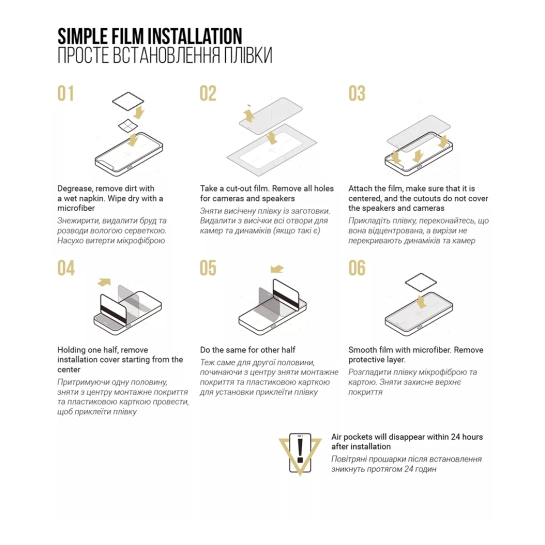 SIMPLE FILM INSTALLATION
ПРОСТЕ ВСТАНОВЛЕННЯ ПЛІВКИ

01

Degrease, remove dirt with a wet napkin. Wipe dry with a microfiber
Знежирити, видалити бруд та розводи вологою серветкою. Насухо витерти мікрофіброю

02

Take a cut-out film. Remove all holes for cameras and speakers
Зняти висічену плівку із заготовки. Видалити з висічки всі отвори для камер та динаміків (якщо такі є)

03

Attach the film, make sure that it is centered, and the cutouts do not cover the speakers and cameras
Прикладіть плівку, переконайтесь, що вона відцентрована, а вирізи не перекривають динаміків та камер

04

Holding one half, remove installation cover starting from the center
Притримуючи одну половину, зняти з центру монтажне покриття та пластиковою карткою провести, щоб приклеїти плівку

05

Do the same for other half
Теж саме для другої половини, починаючи з центру зняти монтажне покриття та пластиковою карткою для установки приклеїти плівку

06

Smooth film with microfiber. Remove protective layer.
Розгладити плівку мікрофіброю та картою. Зняти захисне верхнє покриття

Air pockets will disappear within 24 hours after installation
Повітряні прошарки після встановлення зникнуть протягом 24 годин