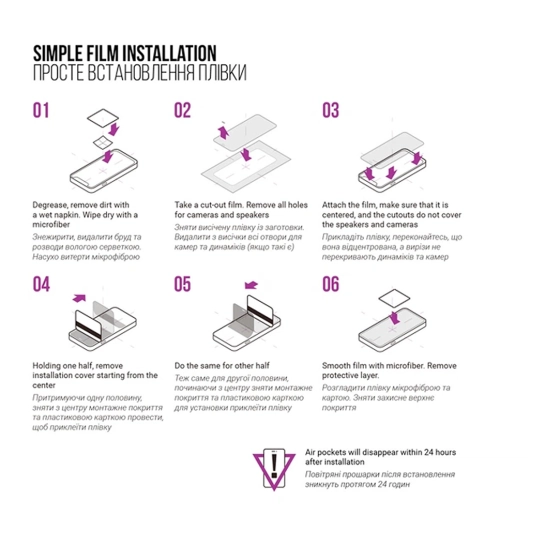 SIMPLE FILM INSTALLATION
ПРОСТЕ ВСТАНОВЛЕННЯ ПЛІВКИ

01

Degrease, remove dirt with a wet napkin. Wipe dry with a microfiber

Знежирити, видалити бруд та розводи вологою серветкою. Насухо витерти мікрофіброю

02

Take a cut-out film. Remove all holes for cameras and speakers

Зняти висічену плівку із заготовки. Видалити з висічки всі отвори для камер та динаміків (якщо такі є)

03

Attach the film, make sure that it is centered, and the cutouts do not cover the speakers and cameras

Прикладіть плівку, переконайтесь, що вона відцентрована, а вирізи не перекривають динаміків та камер

04

Holding one half, remove installation cover starting from the center

Притримуючи одну половину, зняти з центру монтажне покриття та пластиковою карткою провести, щоб приклеїти плівку

05

Do the same for other half

Теж саме для другої половини, починаючи з центру зняти монтажне покриття та пластиковою карткою для установки приклеїти плівку

06

Smooth film with microfiber. Remove protective layer.

Розгладити плівку мікрофіброю та картою. Зняти захисне верхнє покриття

Air pockets will disappear within 24 hours after installation

Повітряні прошарки після встановлення зникнуть протягом 24 годин