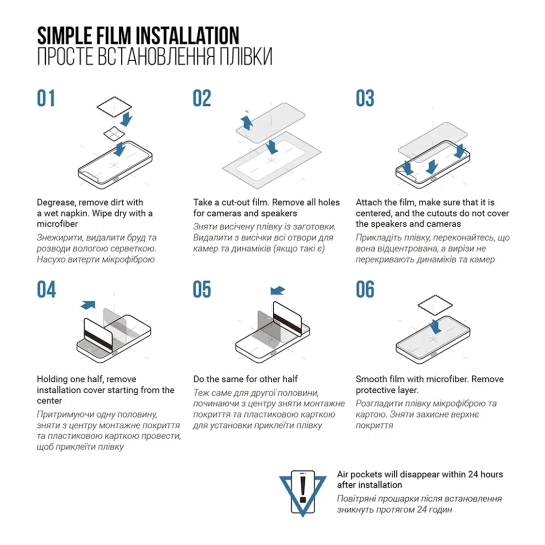 SIMPLE FILM INSTALLATION
ПРОСТЕ ВСТАНОВЛЕННЯ ПЛІВКИ

01

Degrease, remove dirt with a wet napkin. Wipe dry with a microfiber

Знежирити, видалити бруд та розводи вологою серветкою. Насухо витерти мікрофіброю

02

Take a cut-out film. Remove all holes for cameras and speakers

Зняти висічену плівку із заготовки. Видалити з висічки всі отвори для камер та динаміків (якщо такі є)

03

Attach the film, make sure that it is centered, and the cutouts do not cover the speakers and cameras

Прикладіть плівку, переконайтесь, що вона відцентрована, а вирізи не перекривають динаміків та камер

04

Holding one half, remove installation cover starting from the center

Притримуючи одну половину, зняти з центру монтажне покриття та пластиковою карткою провести, щоб приклеїти плівку

05

Do the same for other half

Теж саме для другої половини, починаючи з центру зняти монтажне покриття та пластиковою карткою для установки приклеїти плівку

06

Smooth film with microfiber. Remove protective layer.

Розгладити плівку мікрофіброю та картою. Зняти захисне верхнє покриття

Air pockets will disappear within 24 hours after installation

Повітряні прошарки після встановлення зникнуть протягом 24 годин