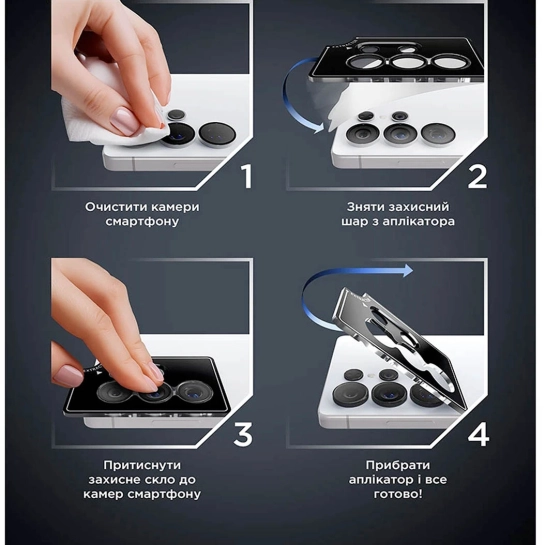 1

Очистити камери смартфону

2

Зняти захисний шар з аплікатора

3

Притиснути захисне скло до камер смартфону

4

Прибрати аплікатор і все готово!