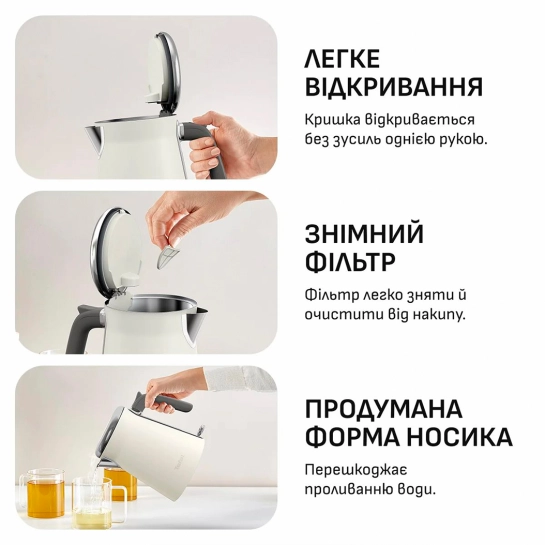 ЛЕГКЕ ВІДКРИВАННЯ

Кришка відкривається без зусиль однією рукою.

ЗНІМНИЙ ФІЛЬТР

Фільтр легко зняти й очистити від накипу.

ПРОДУМАНА ФОРМА НОСИКА

Перешкоджає проливанню води.

Tefal