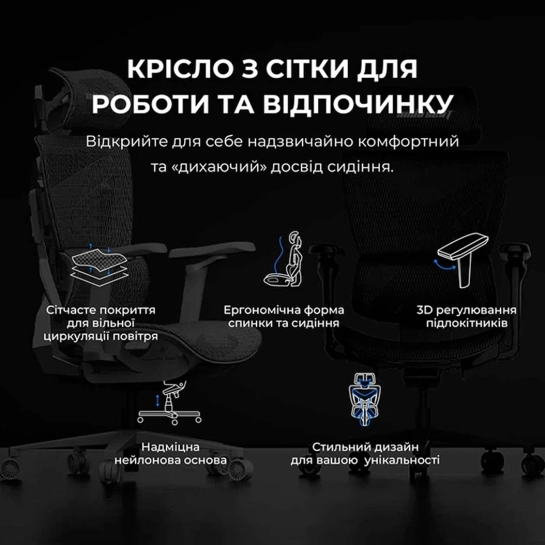 КРІСЛО З СІТКИ ДЛЯ РОБОТИ ТА ВІДПОЧИНКУ

Відкрийте для себе надзвичайно комфортний та «дихаючий» досвід сидіння.

Сітчасте покриття для вільної циркуляції повітря

Ергономічна форма спинки та сидіння

3D регулювання підлокітників

Надміцна нейлонова основа

Стильний дизайн для вашою унікальності