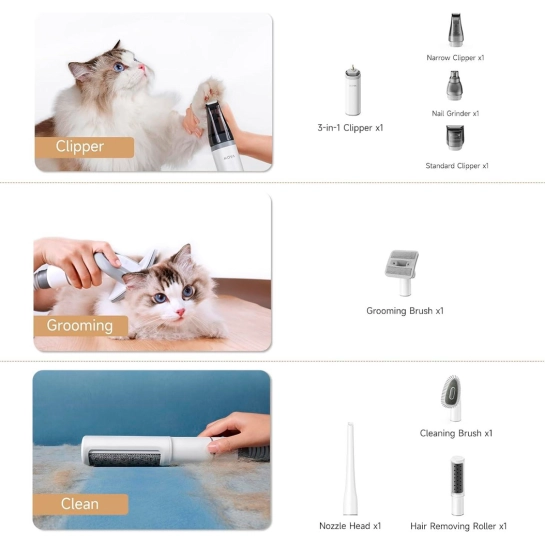 Clipper

3-in-1 Clipper x1

Narrow Clipper x1

Nail Grinder x1

Standard Clipper x1

Grooming

Grooming Brush x1

Clean

Nozzle Head x1

Cleaning Brush x1

Hair Removing Roller x1