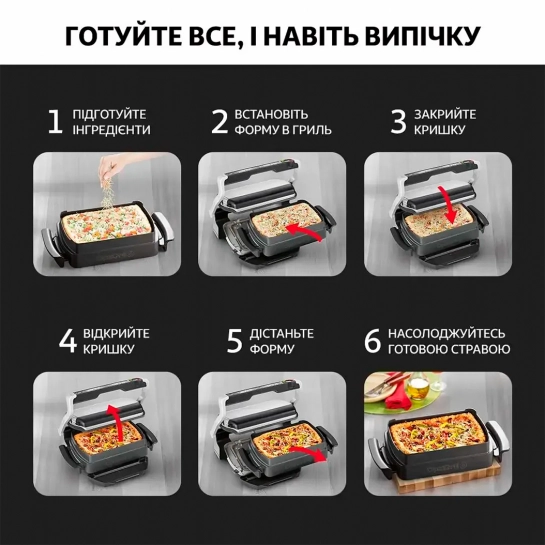 ГОТУЙТЕ ВСЕ, І НАВІТЬ ВИПІЧКУ

1 ПІДГОТУЙТЕ ІНГРЕДІЄНТИ

2 ВСТАНОВІТЬ ФОРМУ В ГРИЛЬ

3 ЗАКРИЙТЕ КРИШКУ

4 ВІДКРИЙТЕ КРИШКУ

5 ДІСТАНЬТЕ ФОРМУ

6 НАСОЛОДЖУЙТЕСЬ ГОТОВОЮ СТРАВОЮ