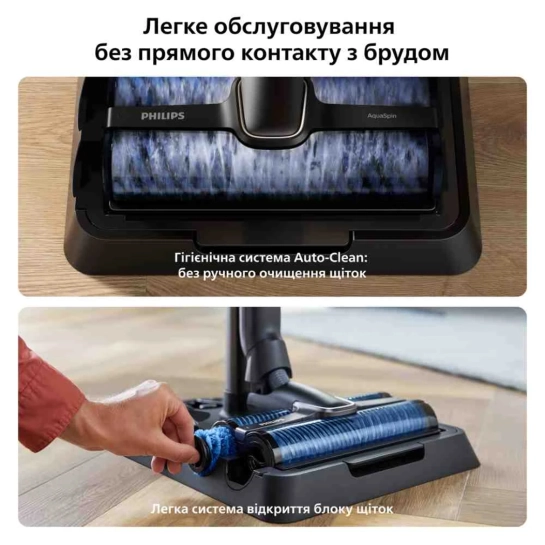 Легке обслуговування без прямого контакту з брудом

PHILIPS

AquaSpin

Гігієнічна система Auto-Clean: без ручного очищення щіток

Легка система відкриття блоку щіток