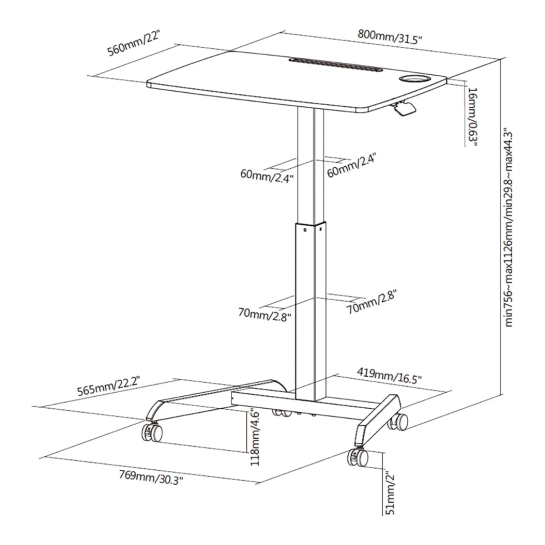 560mm/22"
800mm/31.5"
16mm/0.63"
min756~max1126mm/min29.8~max44.3"
60mm/2.4"
60mm/2.4"
70mm/2.8"
70mm/2.8"
565mm/22.2"
419mm/16.5"
118mm/4.6"
769mm/30.3"
51mm/2"