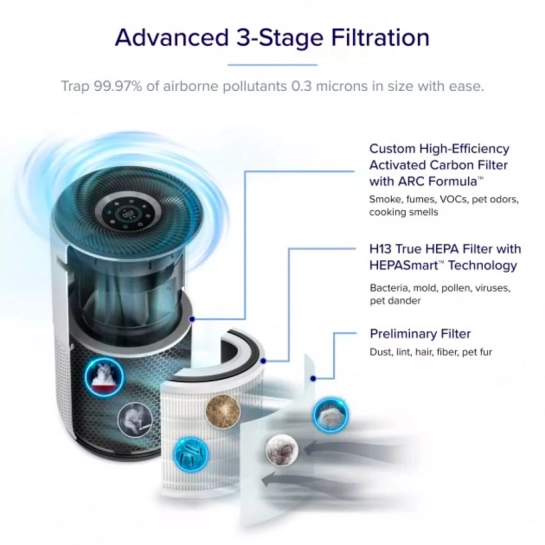 Advanced 3-Stage Filtration

Trap 99.97% of airborne pollutants 0.3 microns in size with ease.

Custom High-Efficiency Activated Carbon Filter with ARC Formula™

Smoke, fumes, VOCs, pet odors, cooking smells

H13 True HEPA Filter with HEPASmart™ Technology

Bacteria, mold, pollen, viruses, pet dander

Preliminary Filter

Dust, lint, hair, fiber, pet fur