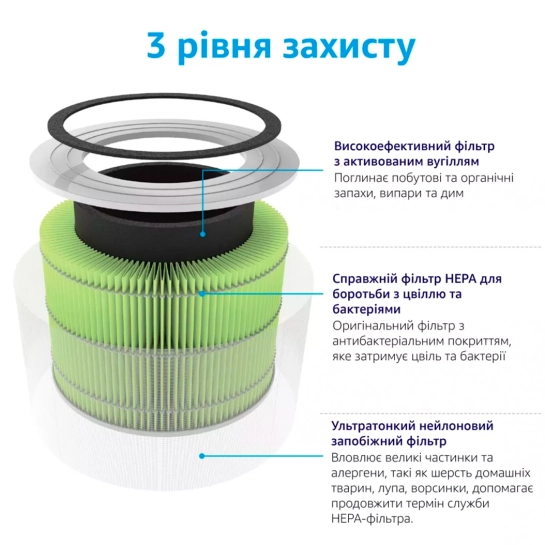 3 рівня захисту

Високоефективний фільтр з активованим вугіллям
Поглинає побутові та органічні запахи, випари та дим

Справжній фільтр HEPA для боротьби з цвіллю та бактеріями
Оригінальний фільтр з антибактеріальним покриттям, яке затримує цвіль та бактерії

Ультратонкий нейлоновий запобіжний фільтр
Вловлює великі частинки та алергени, такі як шерсть домашніх тварин, лупа, ворсинки, допомагає продовжити термін служби HEPA-фільтра.