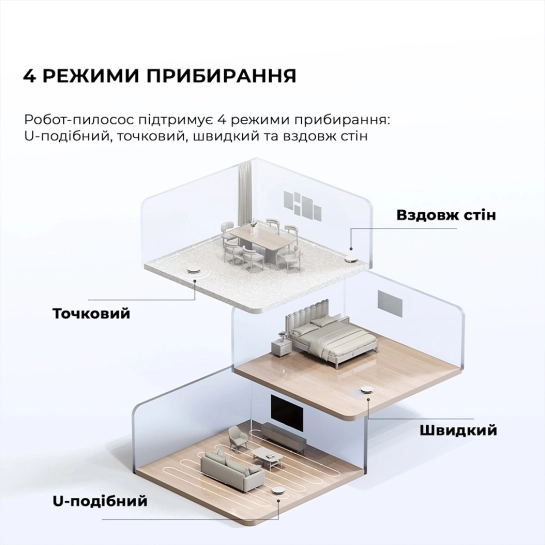 4 РЕЖИМИ ПРИБИРАННЯ

Робот-пилосос підтримує 4 режими прибирання: U-подібний, точковий, швидкий та вздовж стін

Вздовж стін

Точковий

Швидкий

U-подібний