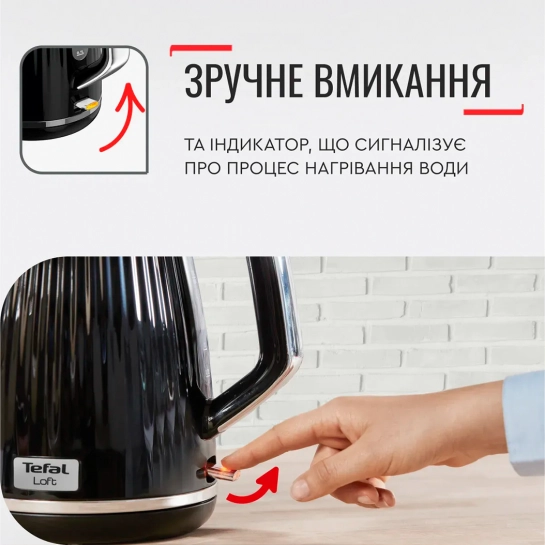 ЗРУЧНЕ ВМИКАННЯ

ТА ІНДИКАТОР, ЩО СИГНАЛІЗУЄ ПРО ПРОЦЕС НАГРІВАННЯ ВОДИ

Tefal
Loft