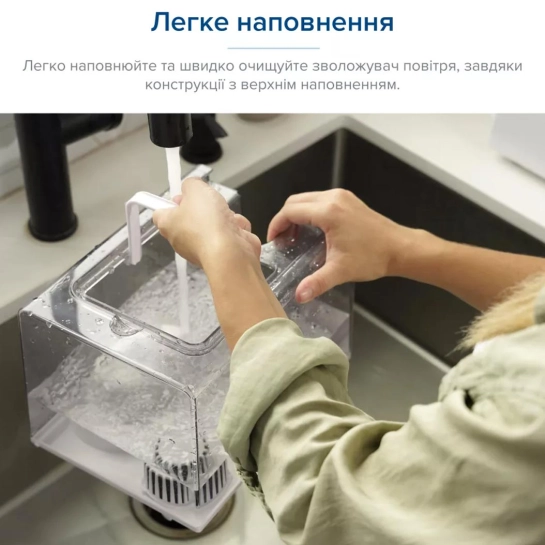 Легке наповнення

Легко наповнюйте та швидко очищуйте зволожувач повітря, завдяки конструкції з верхнім наповненням.